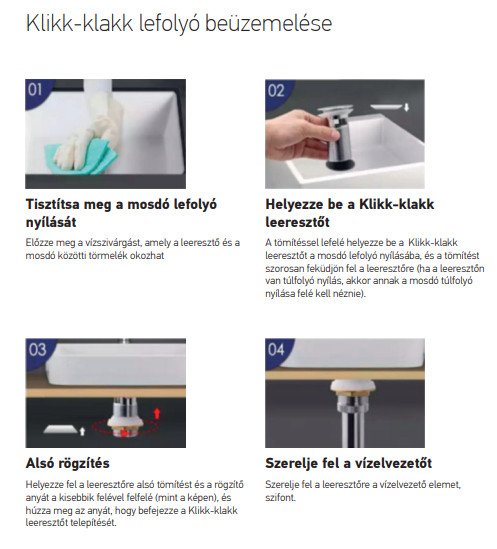 Klikk-klakk lefolyó beüzemelése

01

Tisztítsa meg a mosdó lefolyó nyílását

Előzze meg a vízszivárgást, amely a leeresztő és a mosdó közötti törmelék okozhat

02

Helyezze be a Klikk-klakk leeresztőt

A tömítéssel lefelé helyezze be a Klikk-klakk leeresztőt a mosdó lefolyó nyílásába, és a tömítést szorosan feküdjön fel a leeresztőre (ha a leeresztőn van túlfolyó nyílás, akkor annak a mosdó túlfolyó nyílása felé kell néznie).

03

Alsó rögzítés

Helyezze fel a leeresztőre alsó tömítést és a rögzítő anyát a kisebbik felével felfelé (mint a képen), és húzza meg az anyát, hogy befejezze a Klikk-klakk leeresztőt telepítését.

04

Szerelje fel a vízelvezetőt

Szerelje fel a leeresztőre a vízelvezető elemet, szifont.