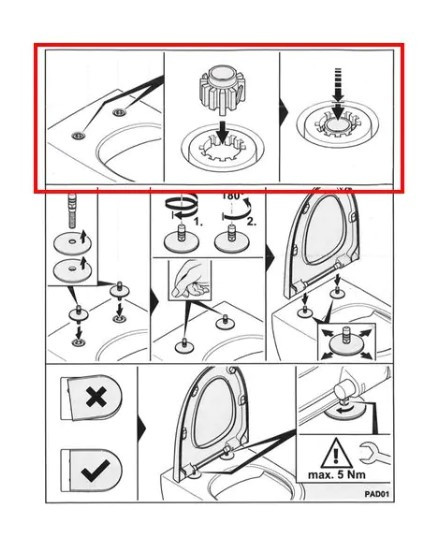 180°

1.

2.

max. 5 Nm

PAD01