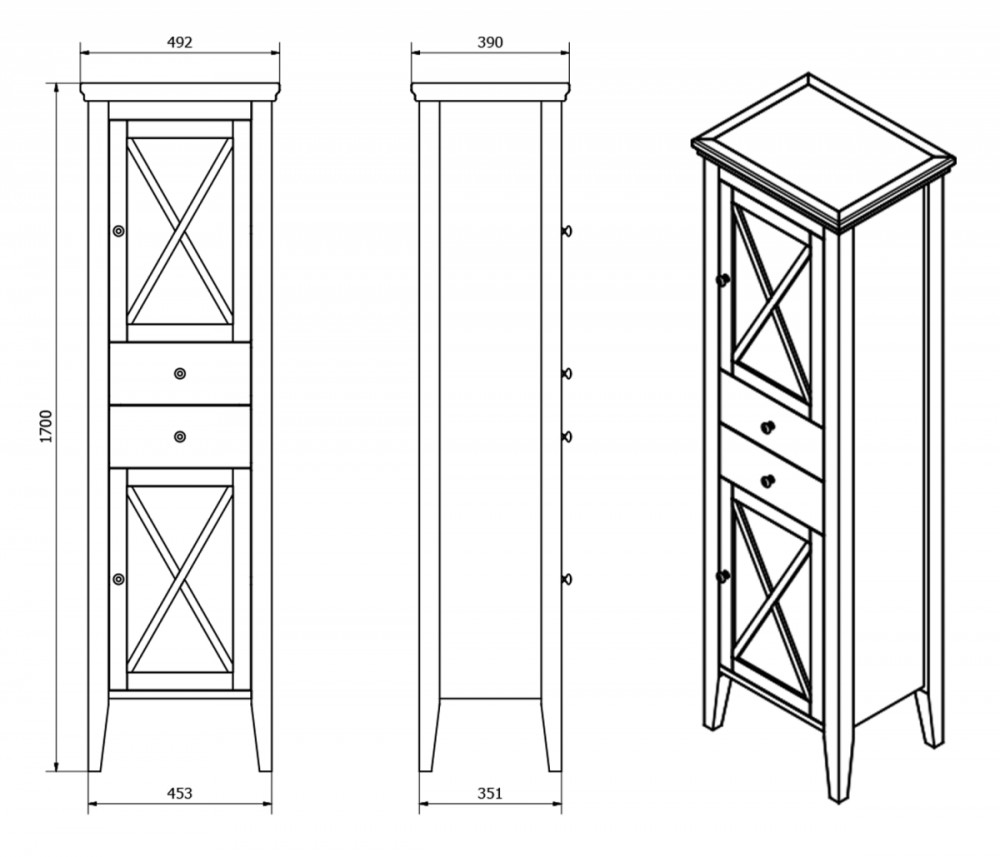 492
390
1700
453
351