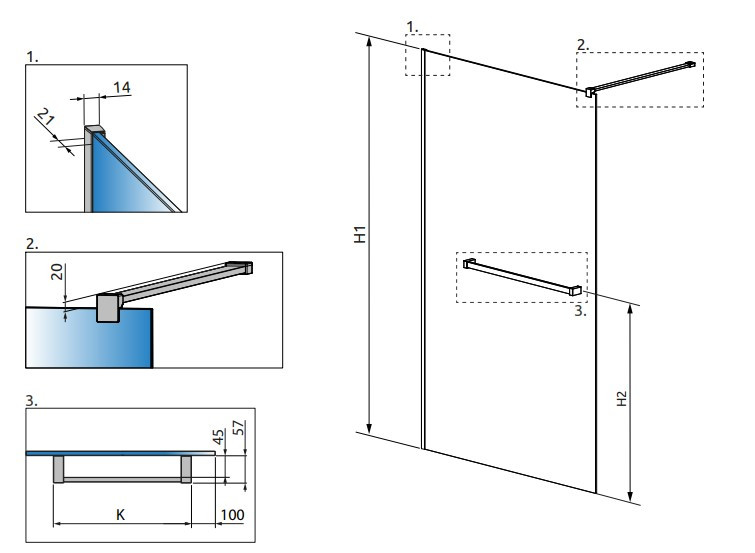 1.

14

21

2.

20

3.

45

57

K

100

1.

2.

H1

3.

H2