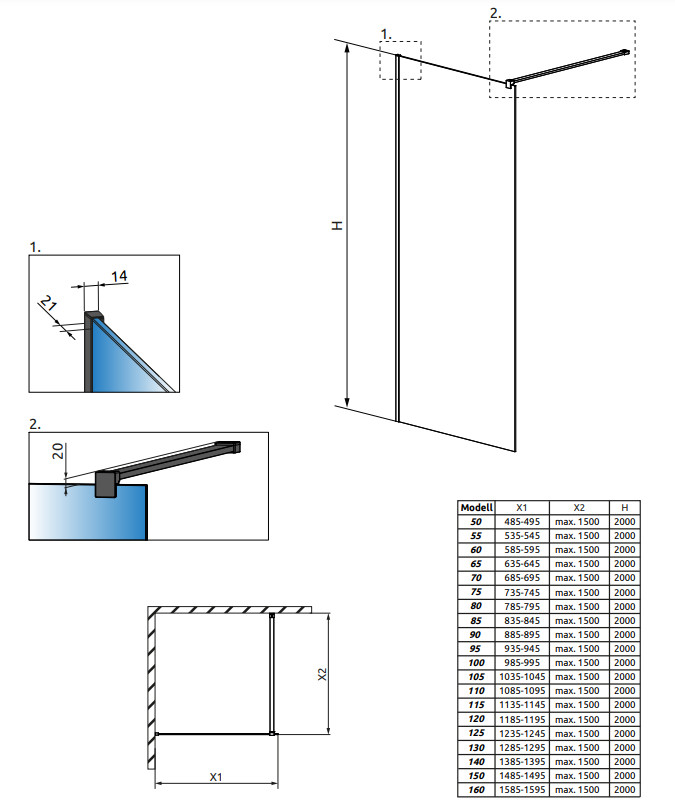 1.

2.

H

1.

14

21

2.

20

X2

X1

| Modell | X1 | X2 | H |
|---|---|---|---|
| 50 | 485-495 | max. 1500 | 2000 |
| 55 | 535-545 | max. 1500 | 2000 |
| 60 | 585-595 | max. 1500 | 2000 |
| 65 | 635-645 | max. 1500 | 2000 |
| 70 | 685-695 | max. 1500 | 2000 |
| 75 | 735-745 | max. 1500 | 2000 |
| 80 | 785-795 | max. 1500 | 2000 |
| 85 | 835-845 | max. 1500 | 2000 |
| 90 | 885-895 | max. 1500 | 2000 |
| 95 | 935-945 | max. 1500 | 2000 |
| 100 | 985-995 | max. 1500 | 2000 |
| 105 | 1035-1045 | max. 1500 | 2000 |
| 110 | 1085-1095 | max. 1500 | 2000 |
| 115 | 1135-1145 | max. 1500 | 2000 |
| 120 | 1185-1195 | max. 1500 | 2000 |
| 125 | 1235-1245 | max. 1500 | 2000 |
| 130 | 1285-1295 | max. 1500 | 2000 |
| 140 | 1385-1395 | max. 1500 | 2000 |
| 150 | 1485-1495 | max. 1500 | 2000 |
| 160 | 1585-1595 | max. 1500 | 2000 |