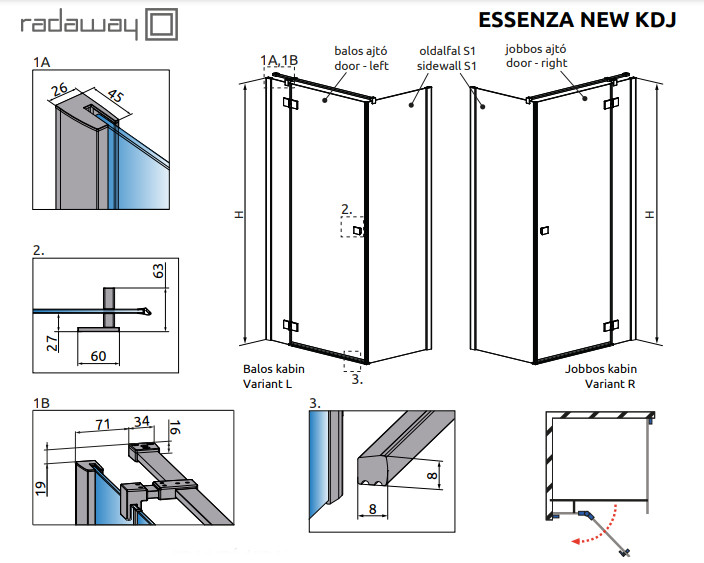 radaway

ESSENZA NEW KDJ

1A

26

45

1A,1B

balos ajtó
door - left

oldalfal S1
sidewall S1

jobbos ajtó
door - right

H

H

2.

2.

63

27

60

3.

Balos kabin
Variant L

Jobbos kabin
Variant R

1B

71

34

16

19

3.

8

8