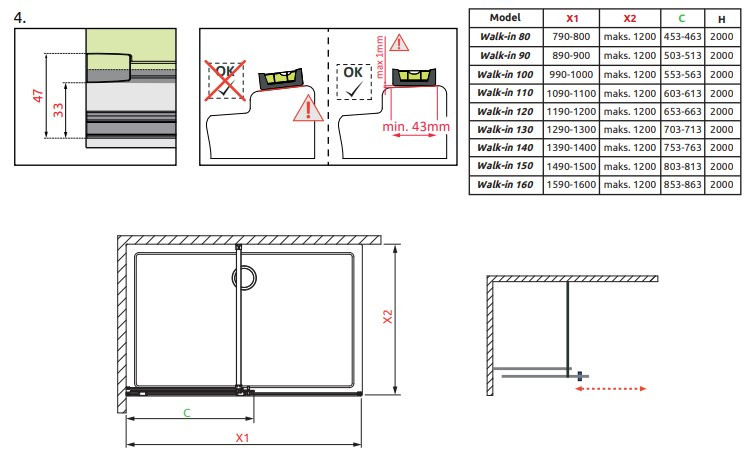 4.

47
33

OK
OK
max 1mm
min. 43mm

| Model | X1 | X2 | C | H |
|---|---|---|---|---|
| Walk-in 80 | 790-800 | maks. 1200 | 453-463 | 2000 |
| Walk-in 90 | 890-900 | maks. 1200 | 503-513 | 2000 |
| Walk-in 100 | 990-1000 | maks. 1200 | 553-563 | 2000 |
| Walk-in 110 | 1090-1100 | maks. 1200 | 603-613 | 2000 |
| Walk-in 120 | 1190-1200 | maks. 1200 | 653-663 | 2000 |
| Walk-in 130 | 1290-1300 | maks. 1200 | 703-713 | 2000 |
| Walk-in 140 | 1390-1400 | maks. 1200 | 753-763 | 2000 |
| Walk-in 150 | 1490-1500 | maks. 1200 | 803-813 | 2000 |
| Walk-in 160 | 1590-1600 | maks. 1200 | 853-863 | 2000 |

X2
C
X1