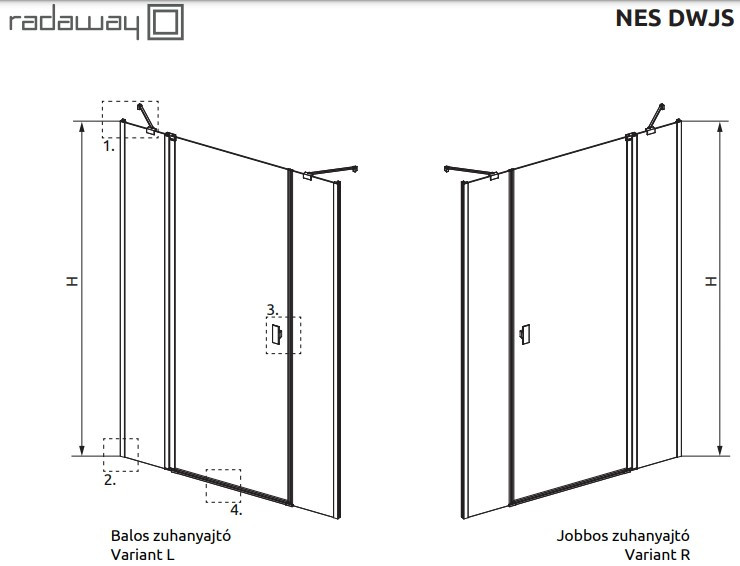 radaway

NES DWJS

1.

H

3.

2.

4.

H

Balos zuhanyajtó
Variant L

Jobbos zuhanyajtó
Variant R