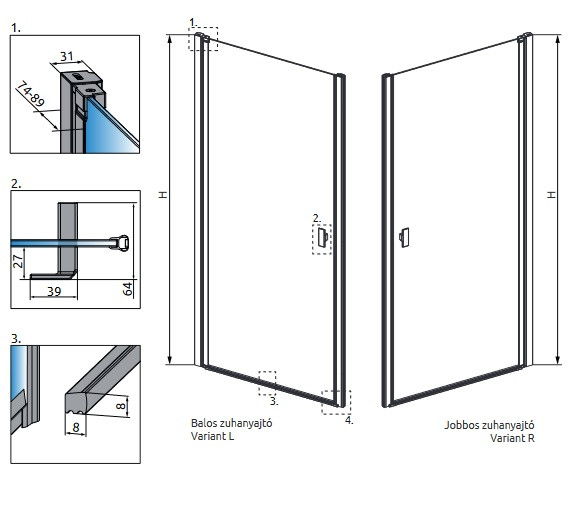 1.

31

74-89

2.

27

39

64

3.

8

8

1.

H

2.

3.

4.

Balos zuhanyajtó
Variant L

H

Jobbos zuhanyajtó
Variant R