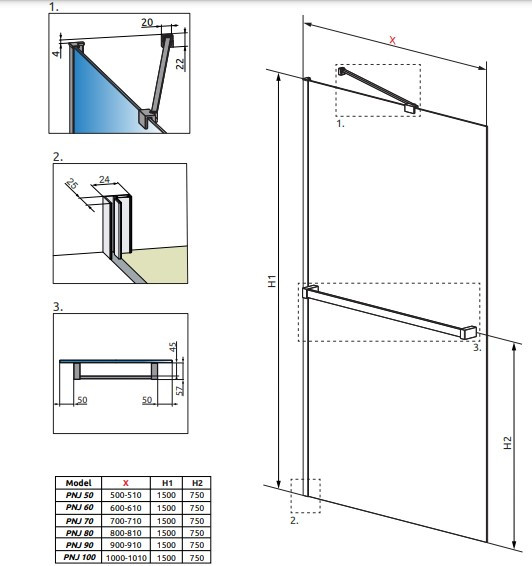 1.

20

4

22

2.

25

24

3.

45

57

50

50

| Model | X | H1 | H2 |
|---|---|---|---|
| PNJ 50 | 500-510 | 1500 | 750 |
| PNJ 60 | 600-610 | 1500 | 750 |
| PNJ 70 | 700-710 | 1500 | 750 |
| PNJ 80 | 800-810 | 1500 | 750 |
| PNJ 90 | 900-910 | 1500 | 750 |
| PNJ 100 | 1000-1010 | 1500 | 750 |

X

1.

H1

3.

H2

2.