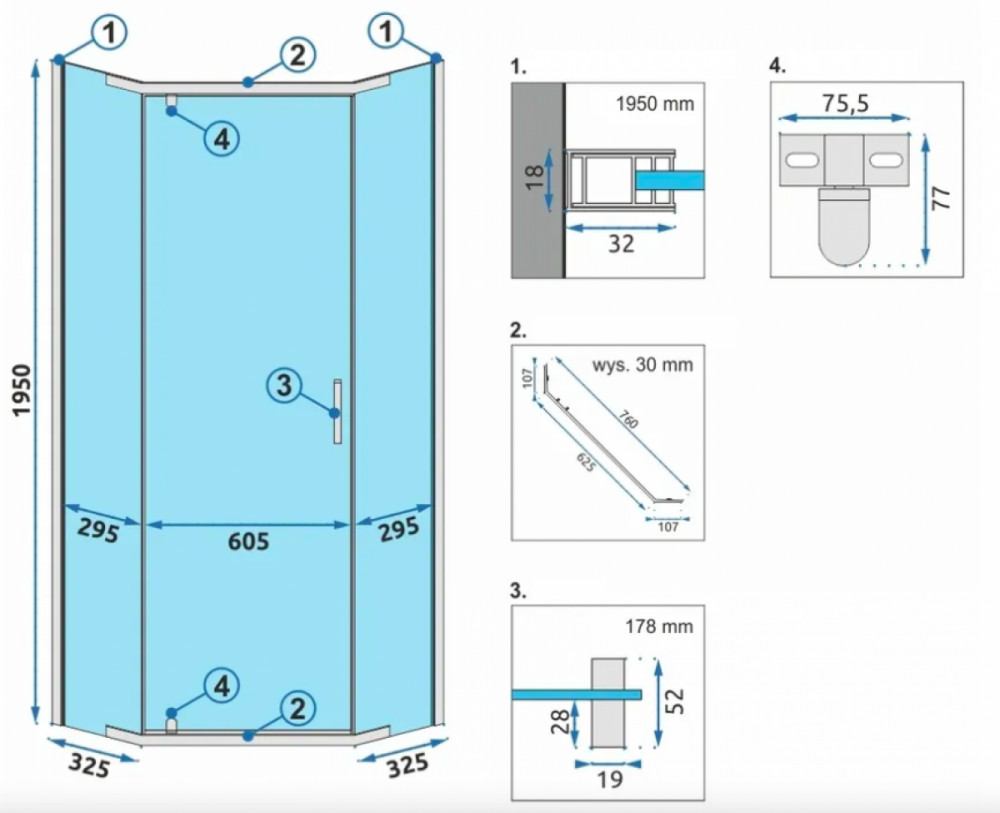 1
2
1
4
1950
3
295
605
295
4
2
325
325

1.
1950 mm
18
32

4.
75,5
77

2.
wys. 30 mm
107
760
625
107

3.
178 mm
28
52
19