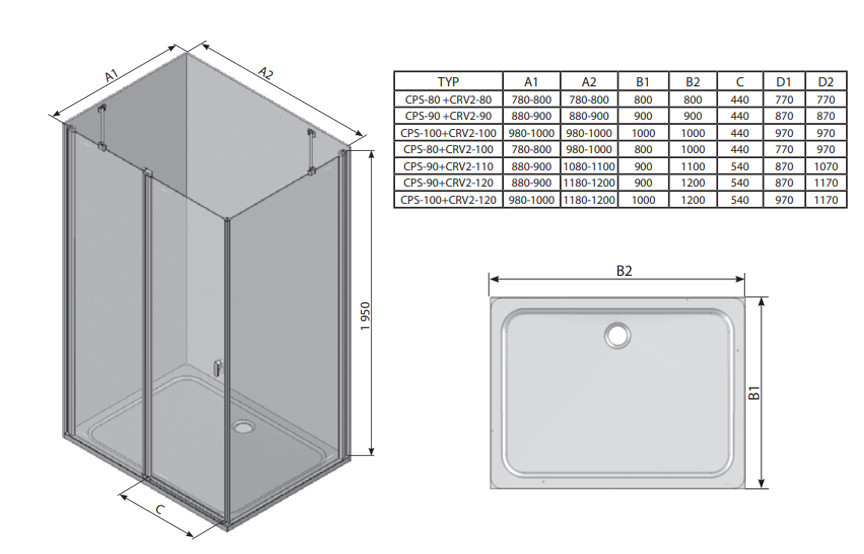 A1

A2

1950

C

| TYP | A1 | A2 | B1 | B2 | C | D1 | D2 |
|---|---|---|---|---|---|---|---|
| CPS-80 +CRV2-80 | 780-800 | 780-800 | 800 | 800 | 440 | 770 | 770 |
| CPS-90 +CRV2-90 | 880-900 | 880-900 | 900 | 900 | 440 | 870 | 870 |
| CPS-100+CRV2-100 | 980-1000 | 980-1000 | 1000 | 1000 | 440 | 970 | 970 |
| CPS-80+CRV2-100 | 780-800 | 980-1000 | 800 | 1000 | 440 | 770 | 970 |
| CPS-90+CRV2-110 | 880-900 | 1080-1100 | 900 | 1100 | 540 | 870 | 1070 |
| CPS-90+CRV2-120 | 880-900 | 1180-1200 | 900 | 1200 | 540 | 870 | 1170 |
| CPS-100+CRV2-120 | 980-1000 | 1180-1200 | 1000 | 1200 | 540 | 970 | 1170 |

B2

B1