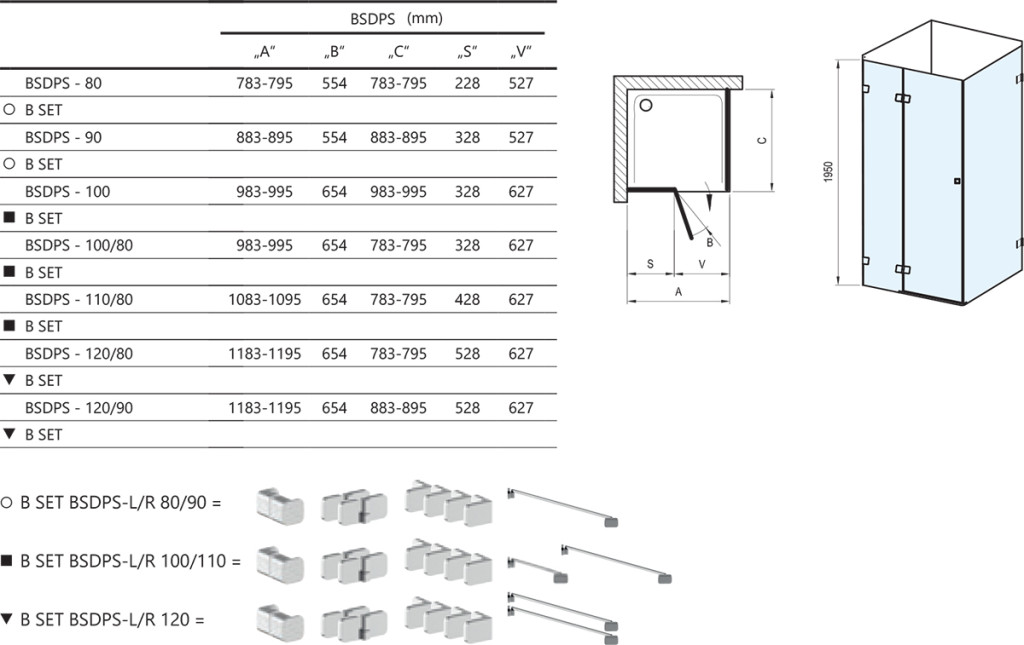 | | BSDPS (mm) | | | | |
|---|---|---|---|---|---|
| | „A“ | „B“ | „C“ | „S“ | „V“ |
| BSDPS - 80 | 783-795 | 554 | 783-795 | 228 | 527 |
| ○ B SET | | | | | |
| BSDPS - 90 | 883-895 | 554 | 883-895 | 328 | 527 |
| ○ B SET | | | | | |
| BSDPS - 100 | 983-995 | 654 | 983-995 | 328 | 627 |
| ■ B SET | | | | | |
| BSDPS - 100/80 | 983-995 | 654 | 783-795 | 328 | 627 |
| ■ B SET | | | | | |
| BSDPS - 110/80 | 1083-1095 | 654 | 783-795 | 428 | 627 |
| ■ B SET | | | | | |
| BSDPS - 120/80 | 1183-1195 | 654 | 783-795 | 528 | 627 |
| ▼ B SET | | | | | |
| BSDPS - 120/90 | 1183-1195 | 654 | 883-895 | 528 | 627 |
| ▼ B SET | | | | | |

C
B
S
V
A
1950

○ B SET BSDPS-L/R 80/90 =

■ B SET BSDPS-L/R 100/110 =

▼ B SET BSDPS-L/R 120 =