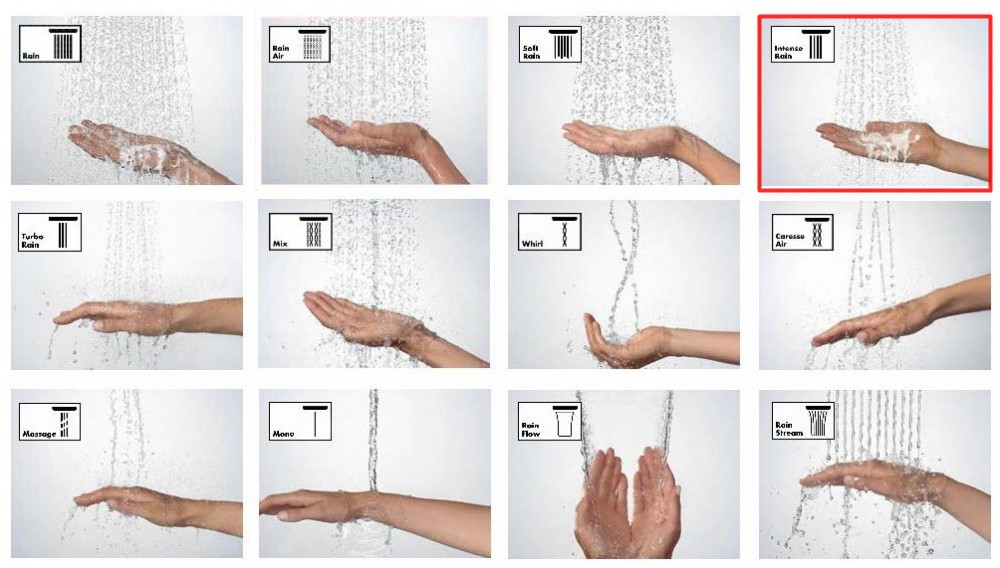 Rain

Rain Air

Soft Rain

Intense Rain

Turbo Rain

Mix

Whirl

Caresse Air

Massage

Mono

Rain Flow

Rain Stream