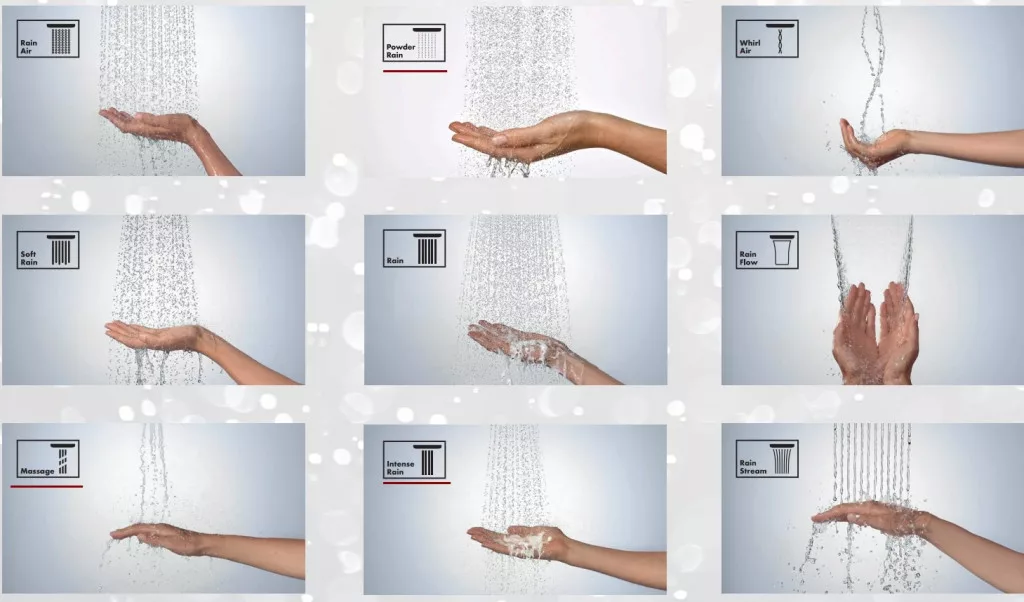 Rain Air

Powder Rain

Whirl Air

Soft Rain

Rain

Rain Flow

Massage

Intense Rain

Rain Stream