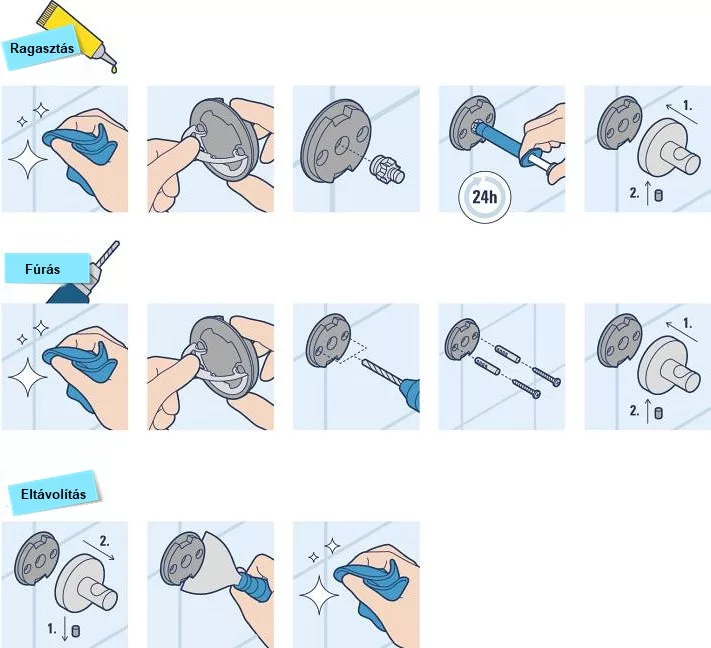 Ragasztás

24h

1.

2.

Fúrás

1.

2.

Eltávolítás

2.

1.