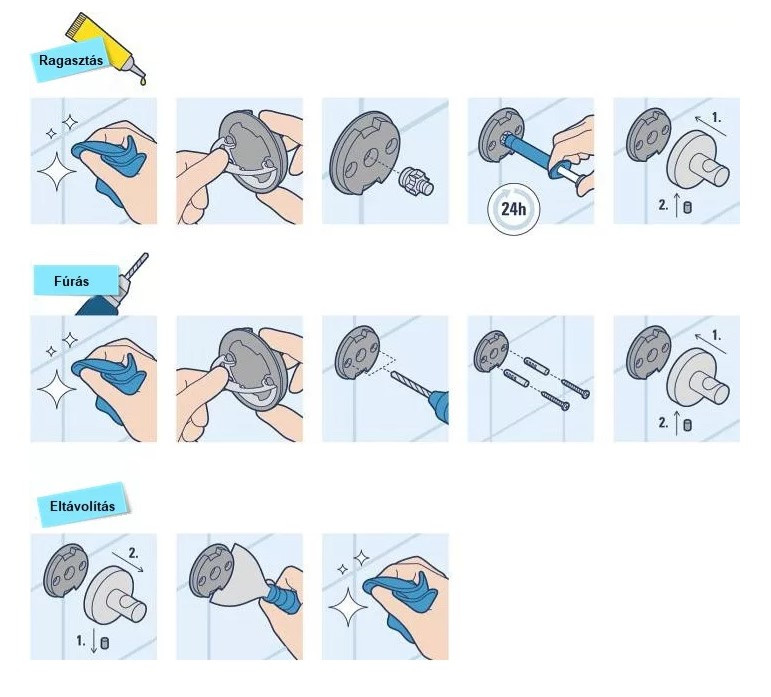 Ragasztás

24h

1.

2.

Fúrás

1.

2.

Eltávolítás

2.

1.