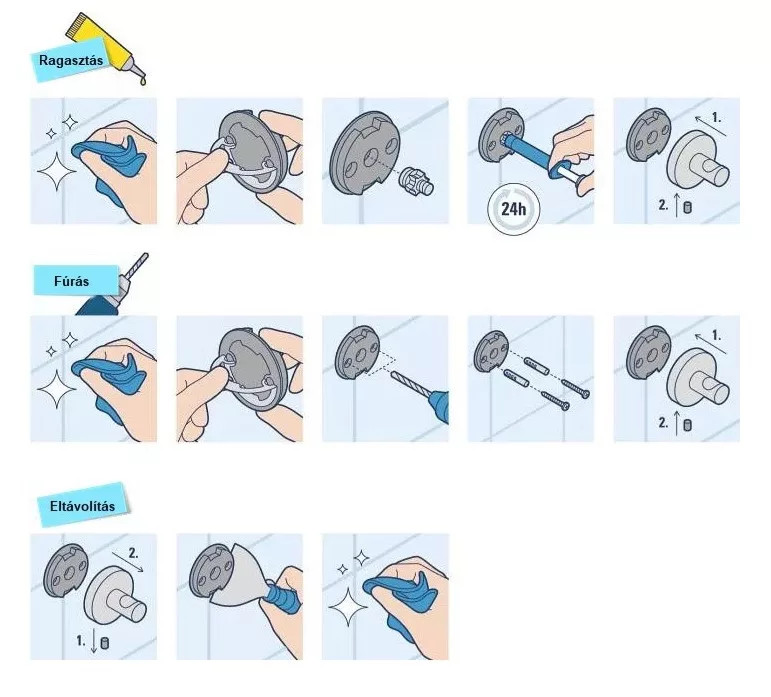 Ragasztás

24h

1.

2.

Fúrás

1.

2.

Eltávolítás

2.

1.