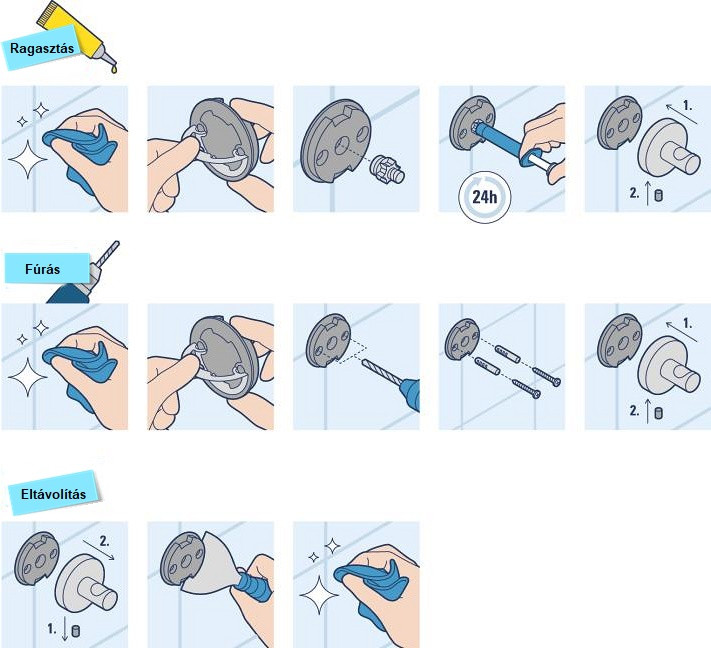 Ragasztás

24h

1.

2.

Fúrás

1.

2.

Eltávolítás

2.

1.