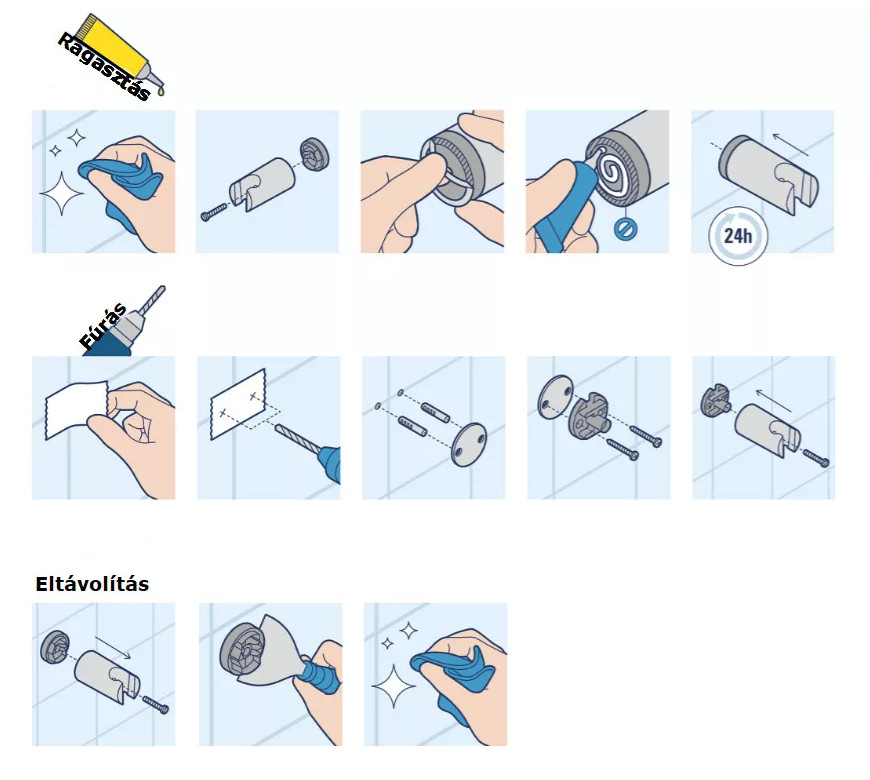 Ragasztás

24h

Fúrás

Eltávolítás