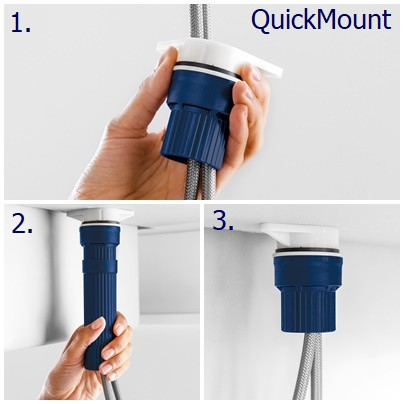 1.

QuickMount

2.

3.