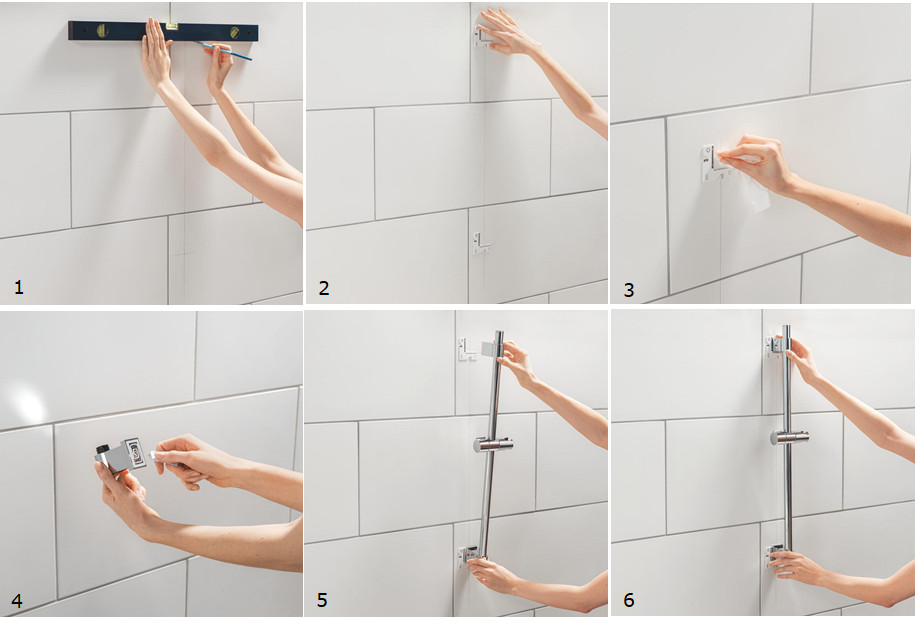 1

2

3

4

5

6