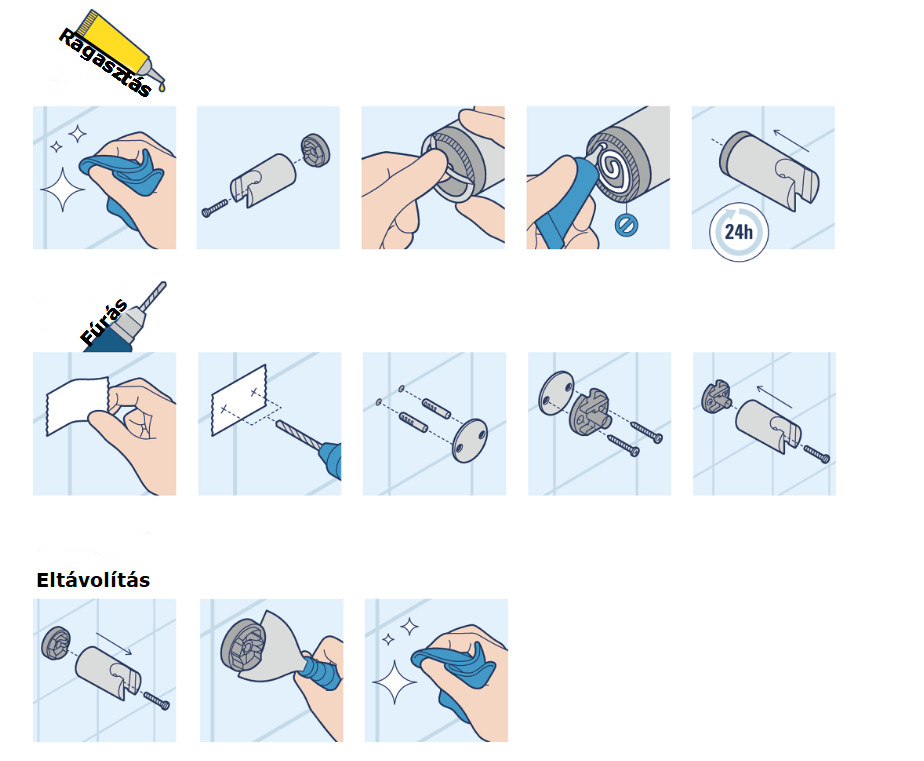 Ragasztás

24h

Fúrás

Eltávolítás