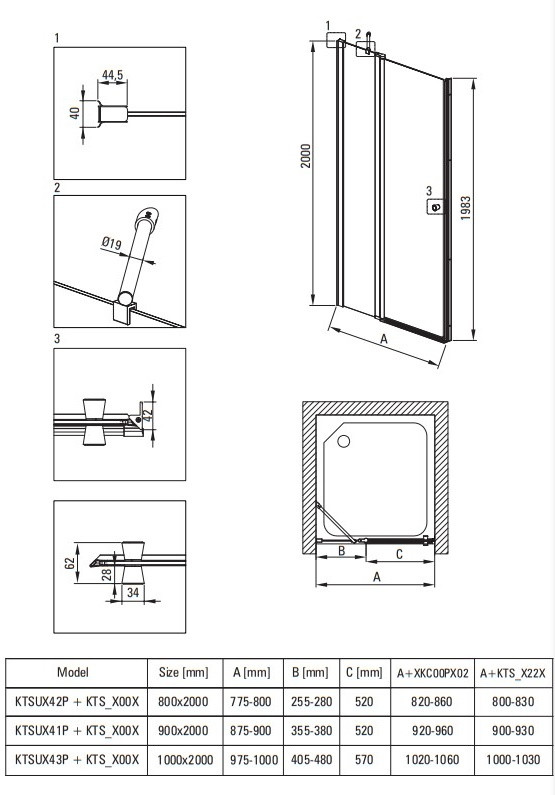 1

44,5

40

2

Ø19

3

42

62

28

34

1

2

2000

3

1983

A

B

C

A

| Model | Size [mm] | A [mm] | B [mm] | C [mm] | A+XKC00PX02 | A+KTS_X22X |
|---|---|---|---|---|---|---|
| KTSUX42P + KTS_X00X | 800x2000 | 775-800 | 255-280 | 520 | 820-860 | 800-830 |
| KTSUX41P + KTS_X00X | 900x2000 | 875-900 | 355-380 | 520 | 920-960 | 900-930 |
| KTSUX43P + KTS_X00X | 1000x2000 | 975-1000 | 405-480 | 570 | 1020-1060 | 1000-1030 |