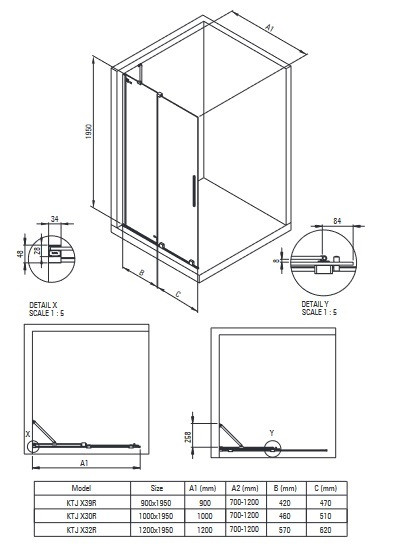 A1

1950

34

48

28

B

C

84

8

DETAIL X
SCALE 1 : 5

DETAIL Y
SCALE 1 : 5

X

A1

258

Y

| Model | Size | A1 (mm) | A2 (mm) | B (mm) | C (mm) |
|---|---|---|---|---|---|
| KTJ X39R | 900x1950 | 900 | 700-1200 | 420 | 470 |
| KTJ X30R | 1000x1950 | 1000 | 700-1200 | 460 | 510 |
| KTJ X32R | 1200x1950 | 1200 | 700-1200 | 570 | 620 |