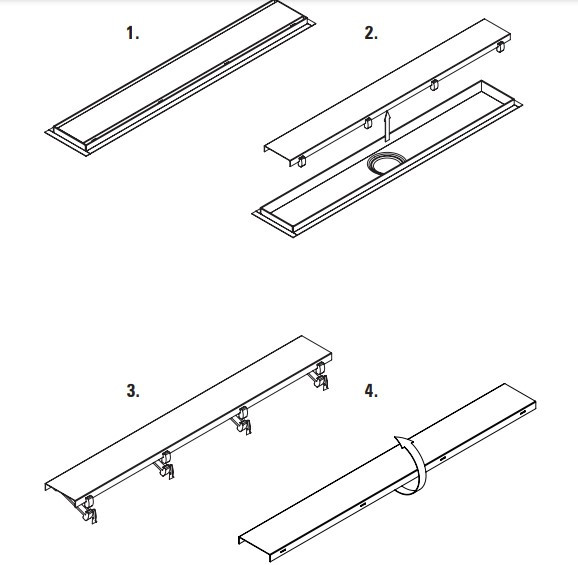 1.

2.

3.

4.