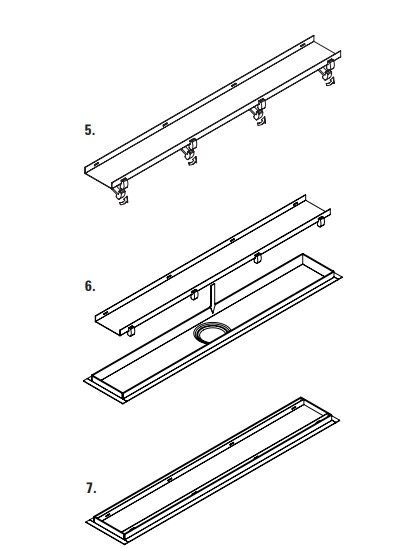 5.

6.

7.